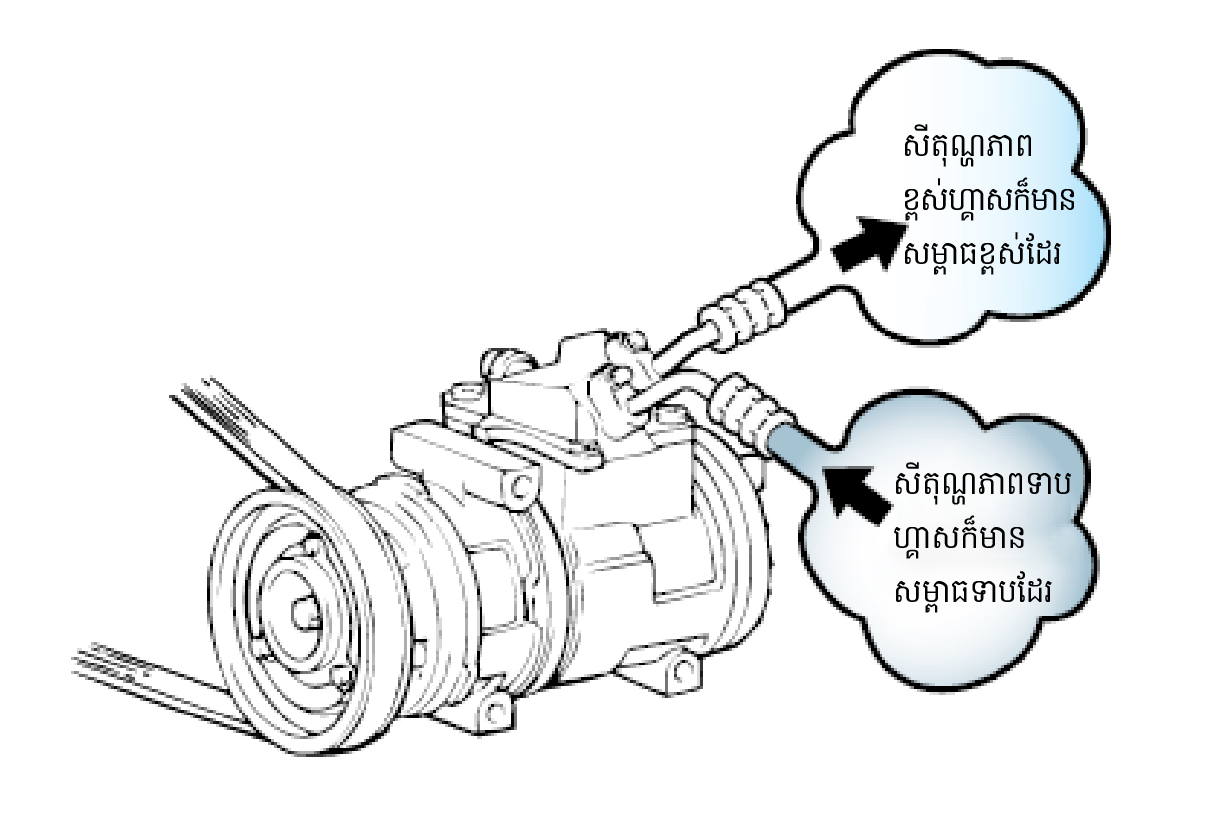 សីតុណ្ហភាព ខ្ពស់ហ្គាសក៏មាន សម្ពាធខ្ពស់ដែរ

សីតុណ្ហភាពទាប ហ្គាសក៏មាន សម្ពាធទាបដែរ