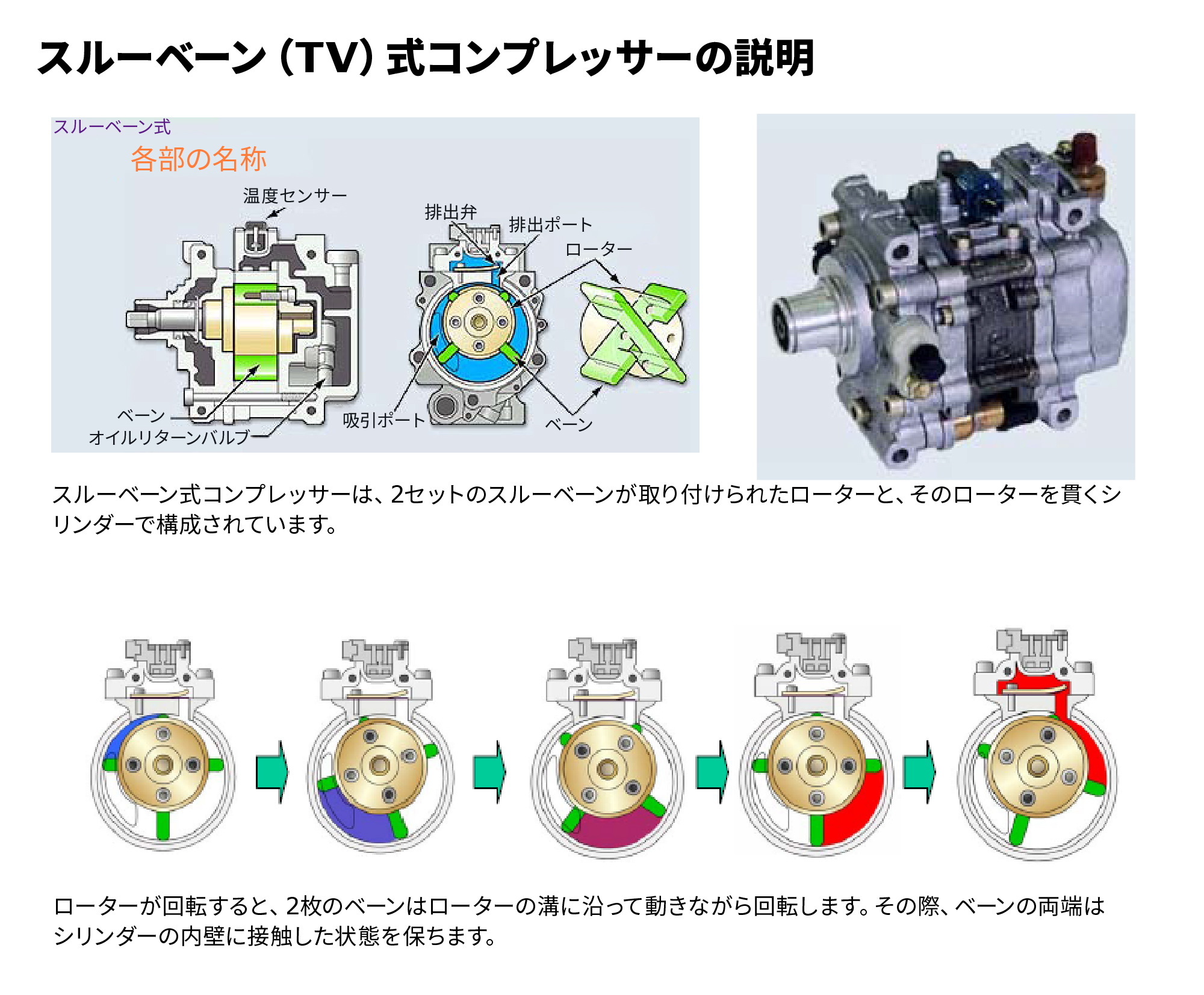 スルーベーン（TV）式コンプレッサーの説明

スルーベーン式
各部の名称
温度センサー
排出弁
排出ポート
ローター
ベーン
オイルリターンバルブ
吸引ポート
ベーン

スルーベーン式コンプレッサーは、2セットのスルーベーンが取り付けられたローターと、そのローターを貫くシリンダーで構成されています。

ローターが回転すると、2枚のベーンはローターの溝に沿って動きながら回転します。その際、ベーンの両端はシリンダーの内壁に接触した状態を保ちます。