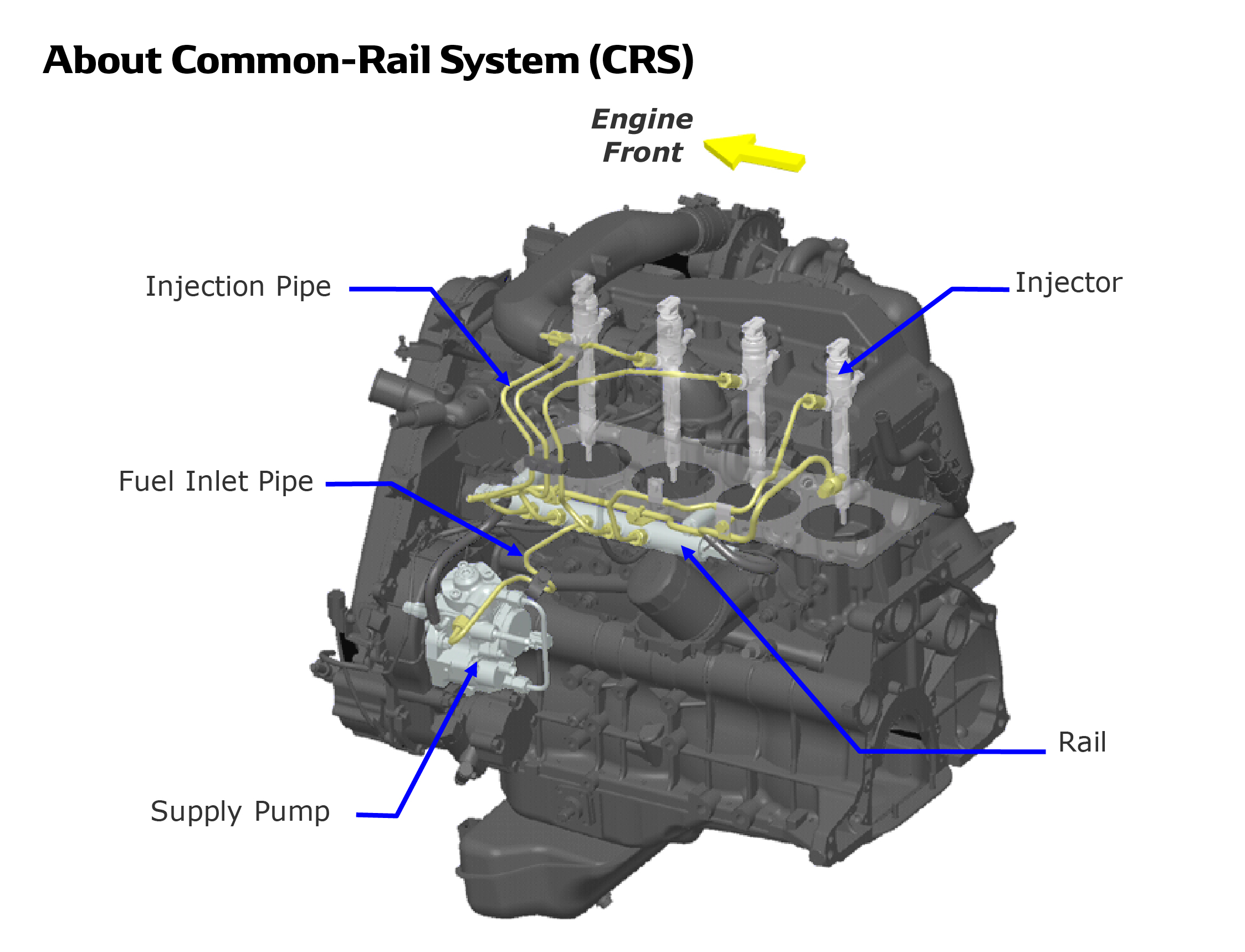 About Common-Rail System (CRS)

Engine Front

Injection Pipe

Injector

Fuel Inlet Pipe

Rail

Supply Pump