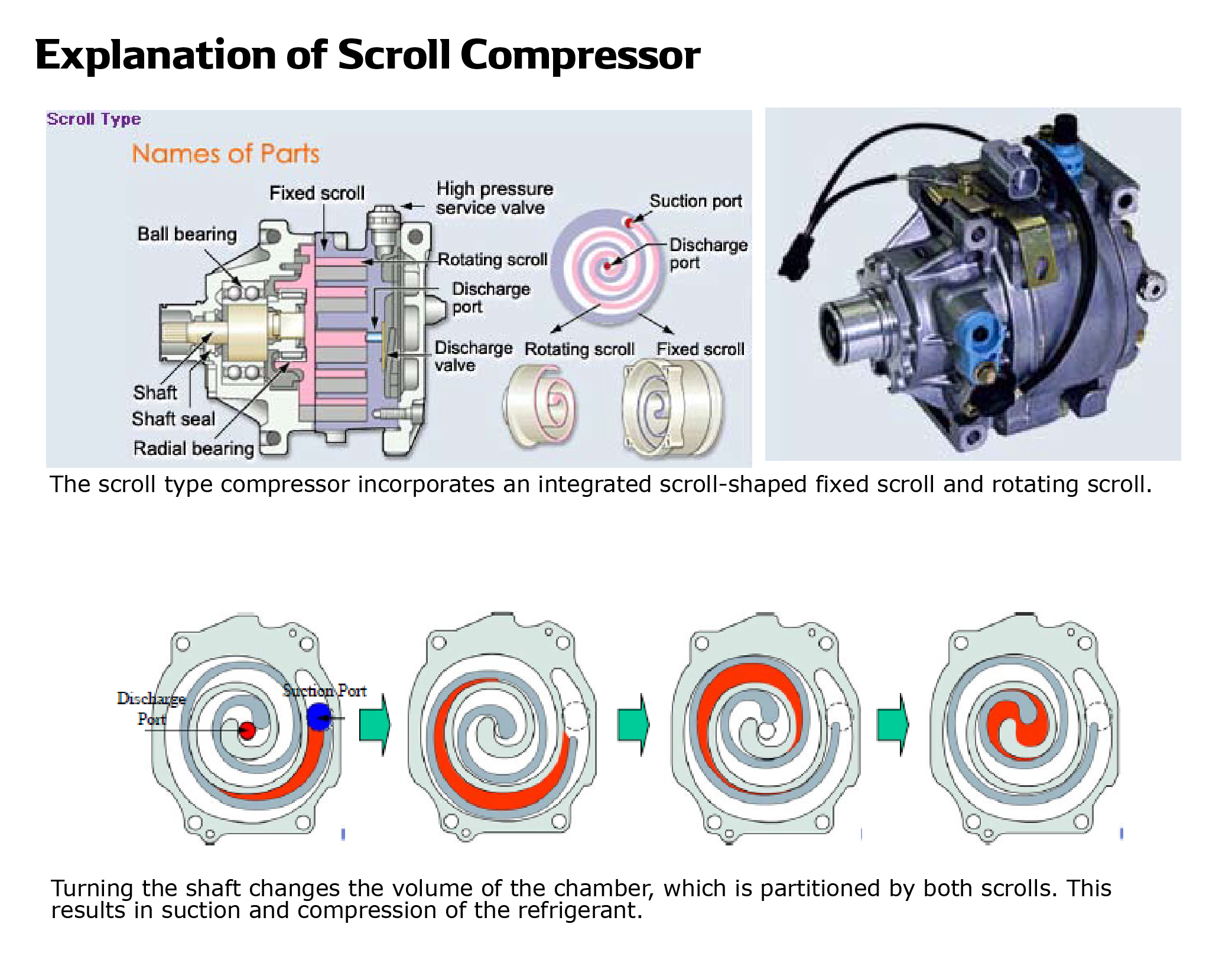 Explanation of Scroll Compressor

Scroll Type

Names of Parts

Fixed scroll

High pressure service valve

Ball bearing

Rotating scroll

Discharge port

Discharge valve

Shaft

Shaft seal

Radial bearing

Suction port

Discharge port

Rotating scroll

Fixed scroll

The scroll type compressor incorporates an integrated scroll-shaped fixed scroll and rotating scroll.

Discharge Port

Suction Port

Turning the shaft changes the volume of the chamber, which is partitioned by both scrolls. This results in suction and compression of the refrigerant.