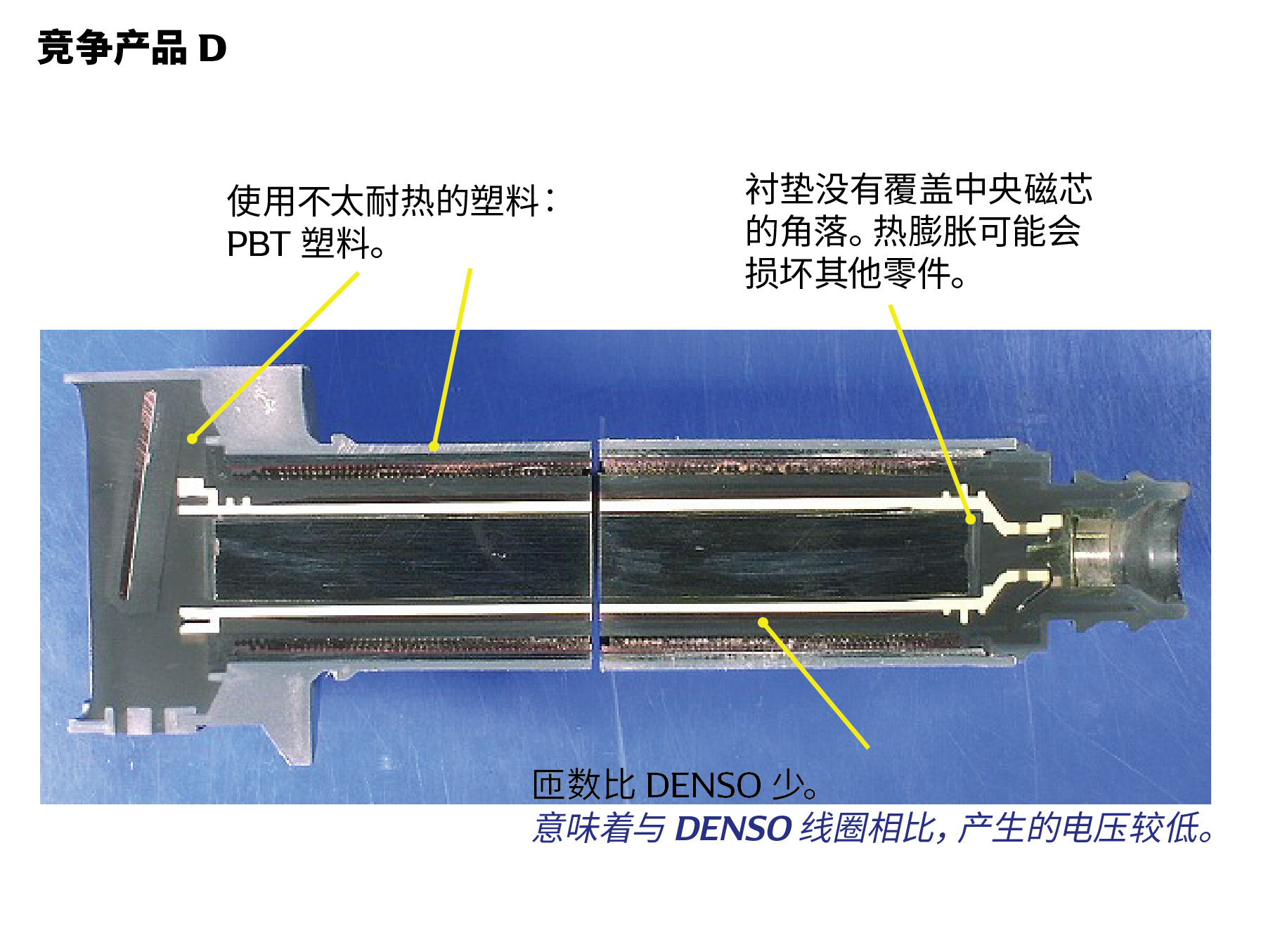 竞争产品 D

使用不太耐热的塑料：PBT 塑料。

衬垫没有覆盖中央磁芯的角落。热膨胀可能会损坏其他零件。

匝数比 DENSO 少。
意味着与 DENSO 线圈相比，产生的电压较低。