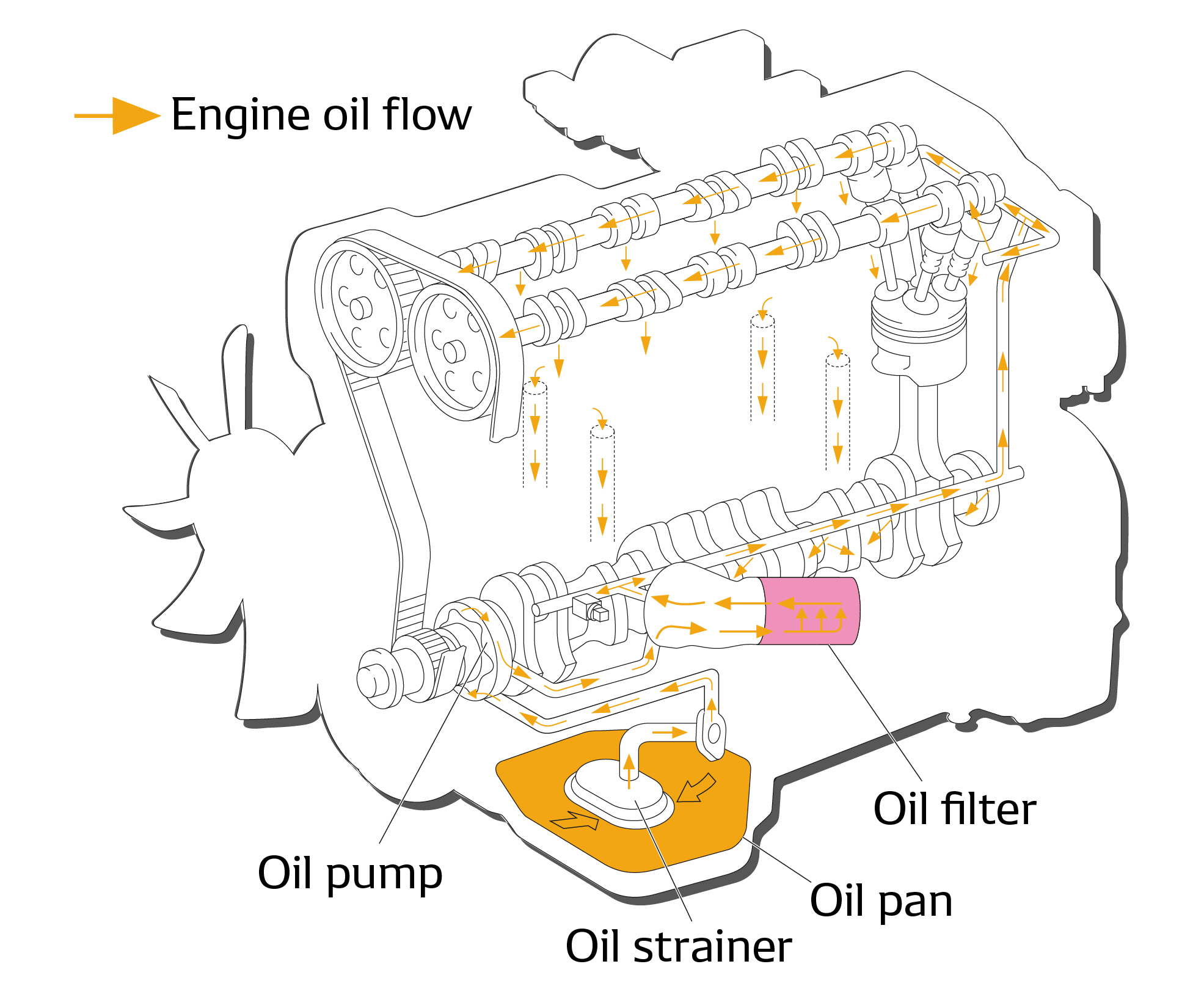 Engine oil flow

Oil filter

Oil pump

Oil pan

Oil strainer