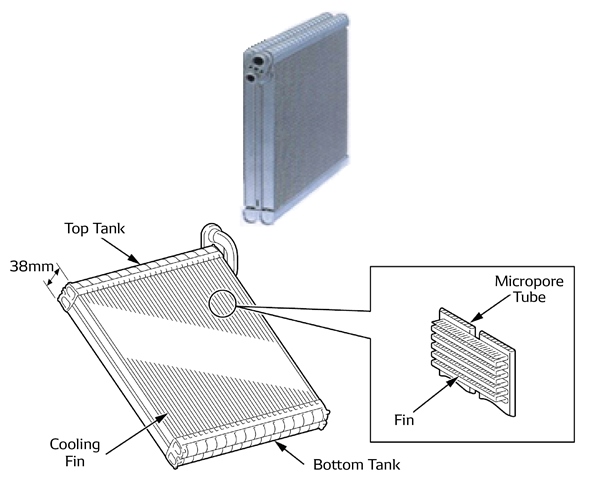 Top Tank
38mm
Micropore Tube
Fin
Cooling Fin
Bottom Tank